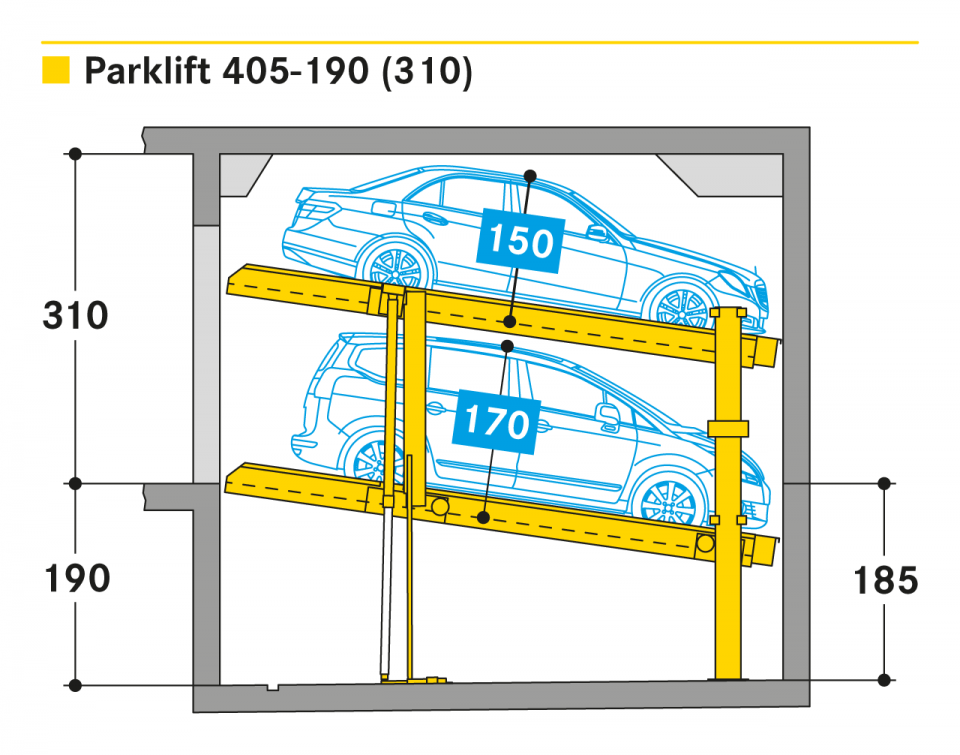 Parklift 405-190 (310)

310

150

170

190

185