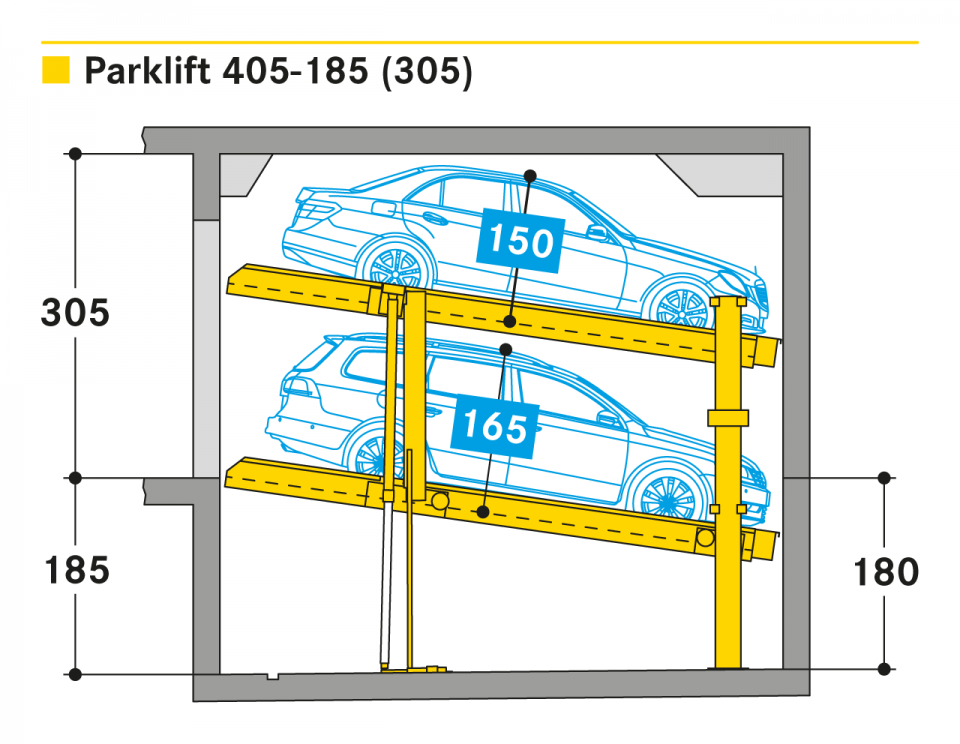 Parklift 405-185 (305)

305

150

165

185

180