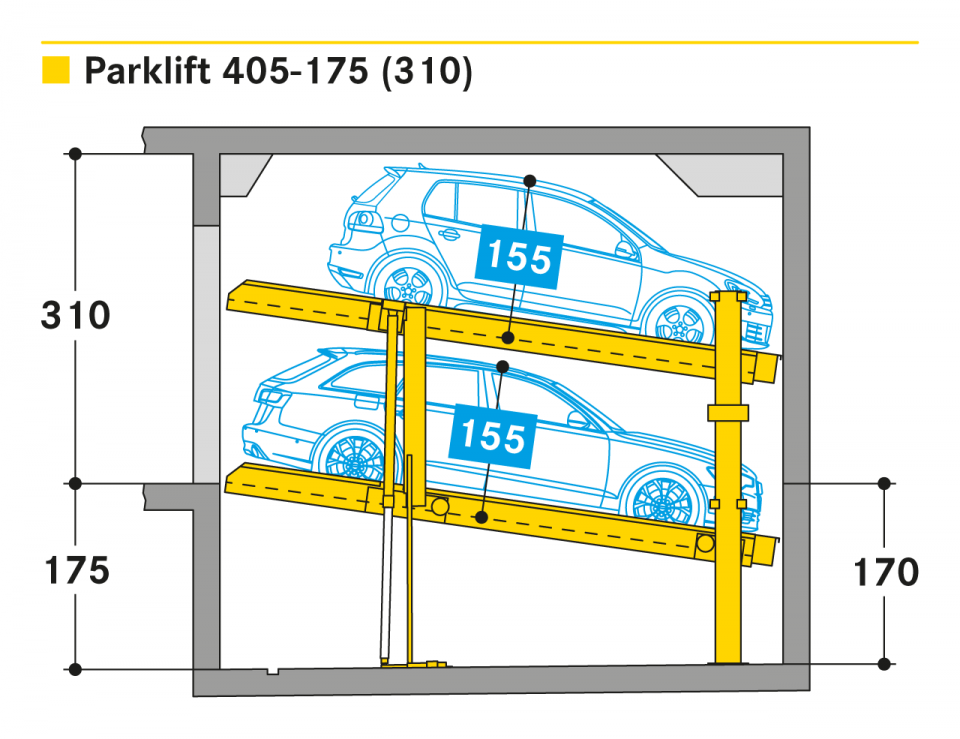 Parklift 405-175 (310)

310

155

155

175

170