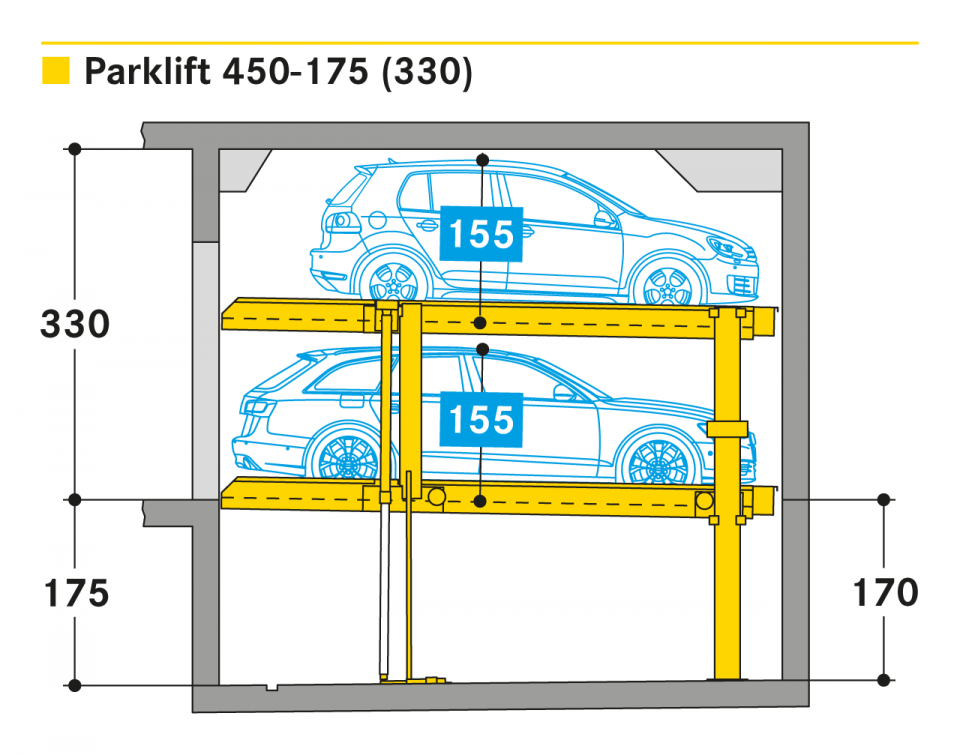 Parklift 450-175 (330)

330

155

155

175

170