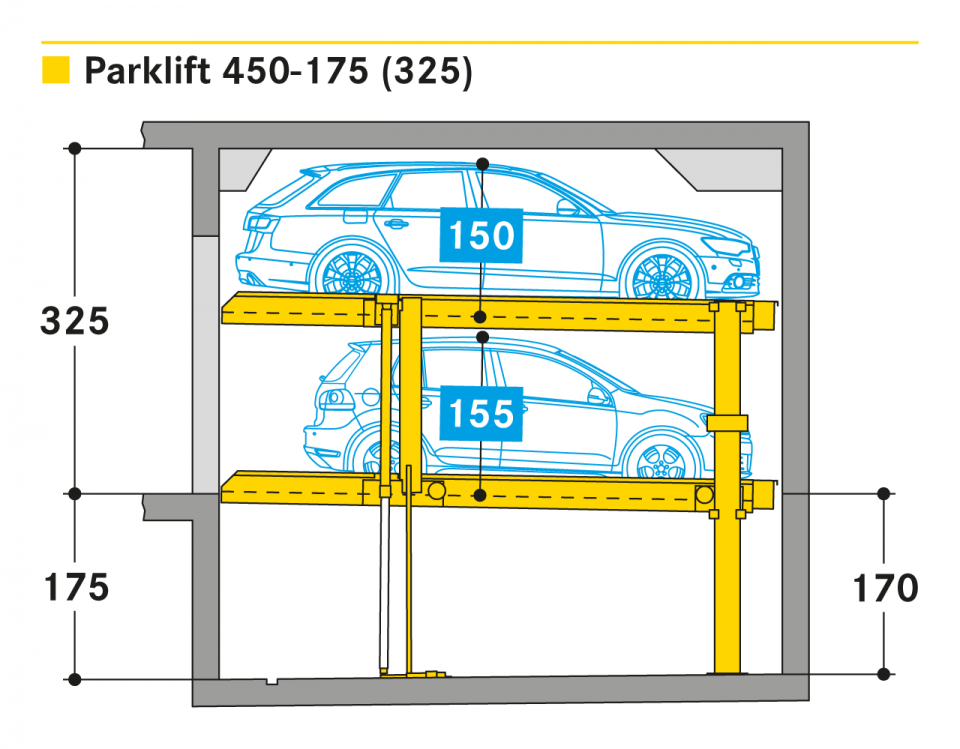 Parklift 450-175 (325)

325

150

155

175

170