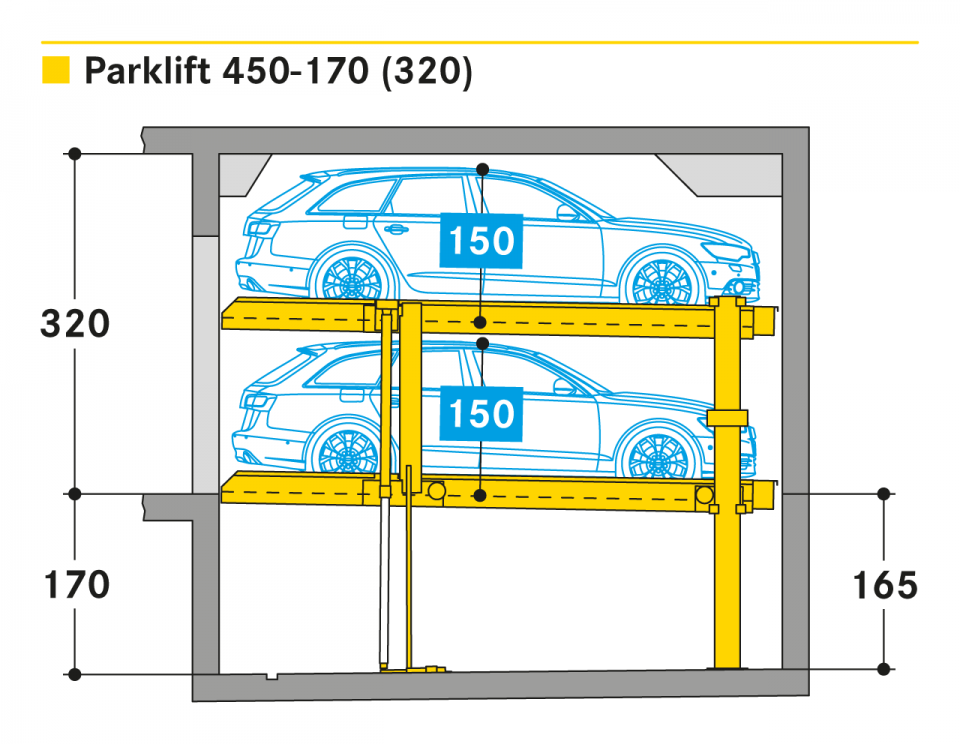 Parklift 450-170 (320)

320

150

150

170

165